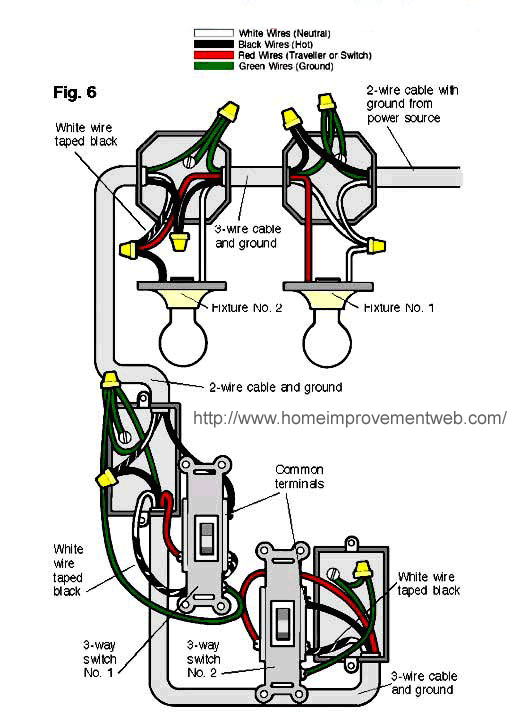 White Wires (Neutral)
Black Wires (Hot)
Red Wires (Traveller or Switch)
Green Wires (Ground)

Fig. 6

2-wire cable with ground from power source

White wire taped black

3-wire cable and ground

Fixture No. 2

Fixture No. 1

2-wire cable and ground

http://www.homeimprovementweb.com/

Common terminals

White wire taped black

White wire taped black

3-way switch No. 1

3-way switch No. 2

3-wire cable and ground